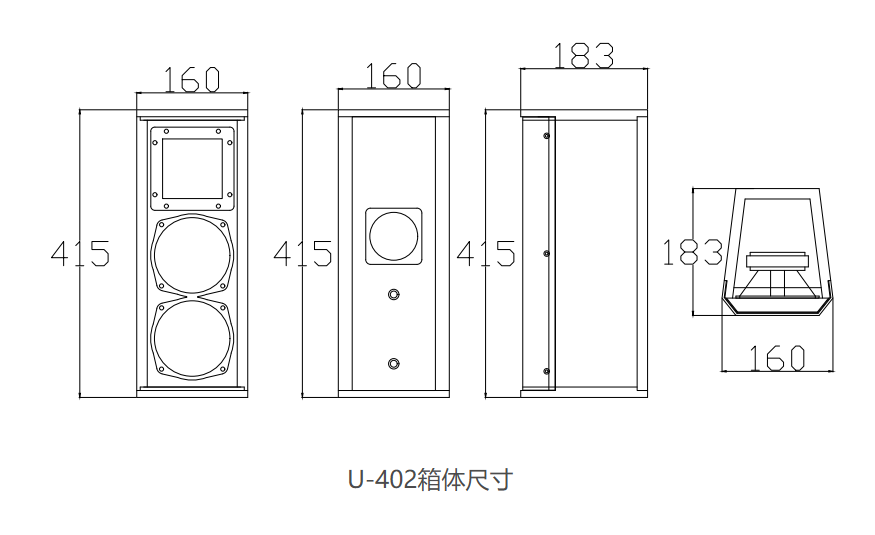 160
415
160
415
183
415
183
160
U-402箱体尺寸