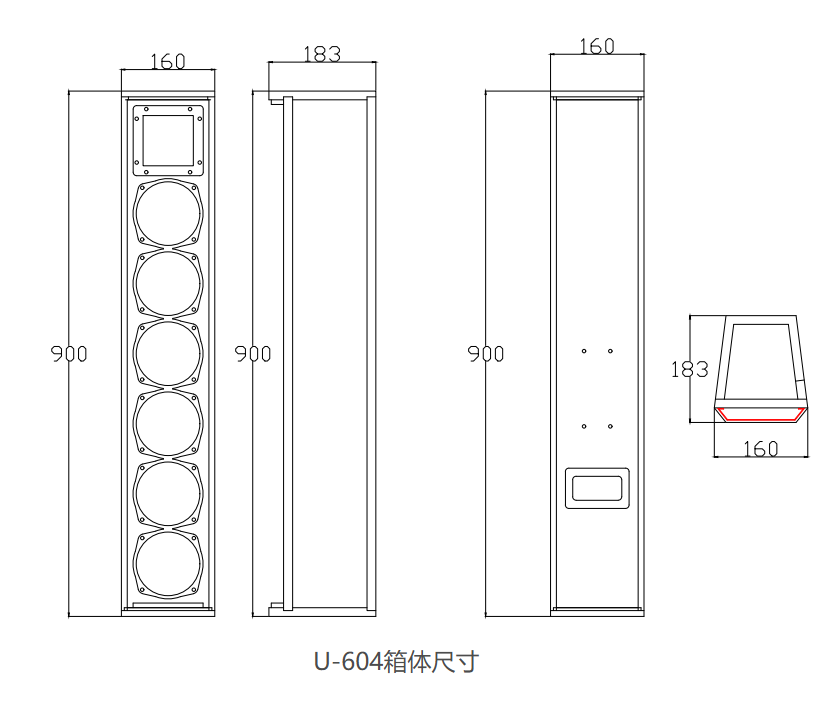 160

183

160

900

900

900

183

160

U-604箱体尺寸